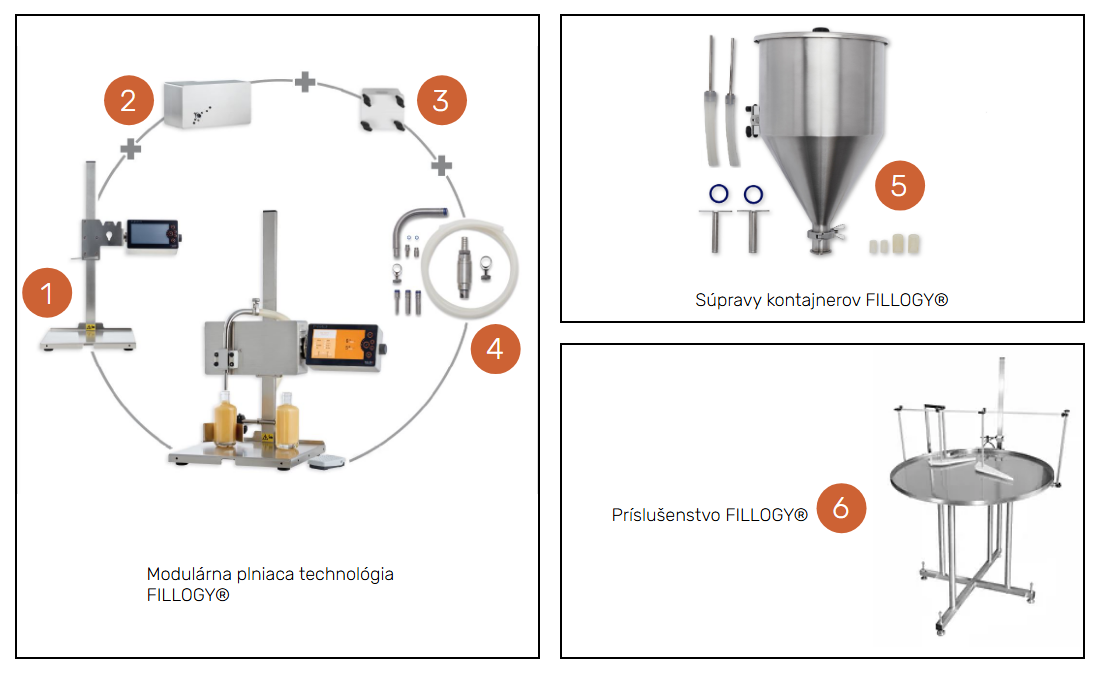 2

3

1

4

Modulárna plniaca technológia FILLOGY®

5

Súpravy kontajnerov FILLOGY®

Príslušenstvo FILLOGY®

6